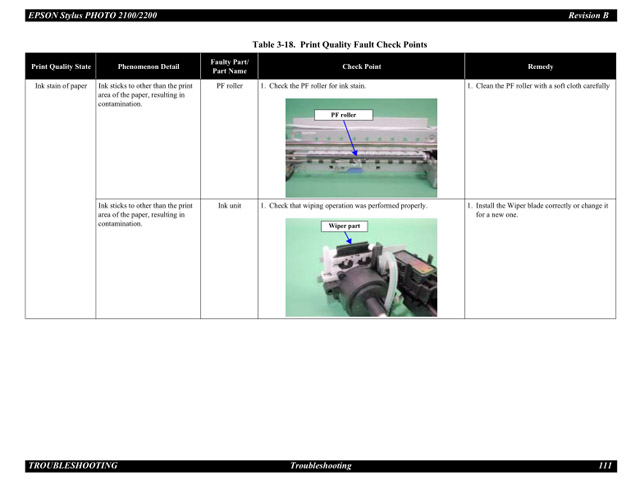 EPSON Stylus PHOTO 2100/2200 Revision B

Table 3-18. Print Quality Fault Check Points

| Print Quality State | Phenomenon Detail | Faulty Part/ Part Name | Check Point | Remedy |
|---|---|---|---|---|
| Ink stain of paper | Ink sticks to other than the print area of the paper, resulting in contamination. | PF roller | 1. Check the PF roller for ink stain. PF roller | 1. Clean the PF roller with a soft cloth carefully |
| | Ink sticks to other than the print area of the paper, resulting in contamination. | Ink unit | 1. Check that wiping operation was performed properly. Wiper part | 1. Install the Wiper blade correctly or change it for a new one. |

TROUBLESHOOTING Troubleshooting 111